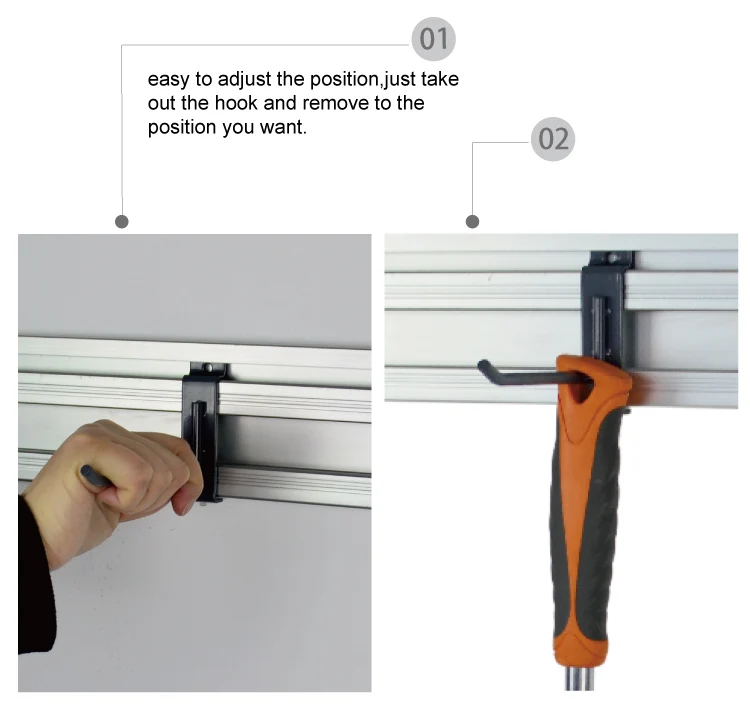 01

easy to adjust the position,just take out the hook and remove to the position you want.

02