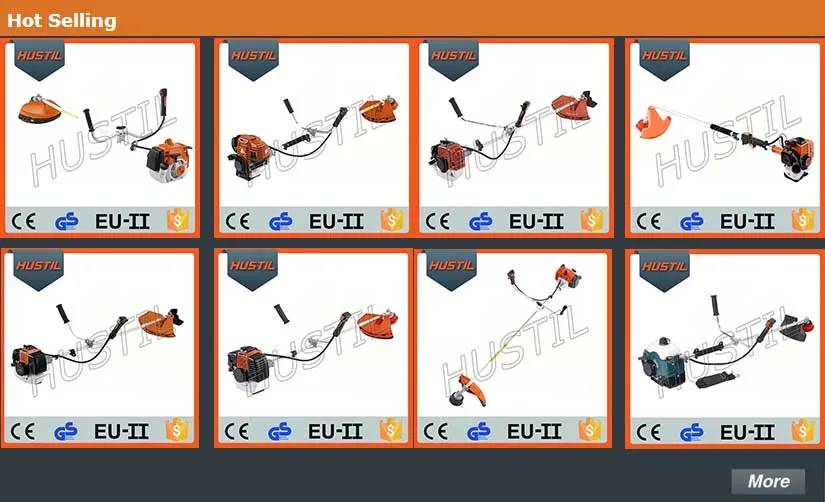 Hot Selling

HUSTIL
HUSTIL
CE GS EU-II $

HUSTIL
HUSTIL
CE GS EU-II $

HUSTIL
HUSTIL
CE GS EU-II $

HUSTIL
HUSTIL
CE GS EU-II $

HUSTIL
HUSTIL
CE GS EU-II $

HUSTIL
HUSTIL
CE GS EU-II $

HUSTIL
HUSTIL
CE GS EU-II $

HUSTIL
HUSTIL
CE GS EU-II $

More