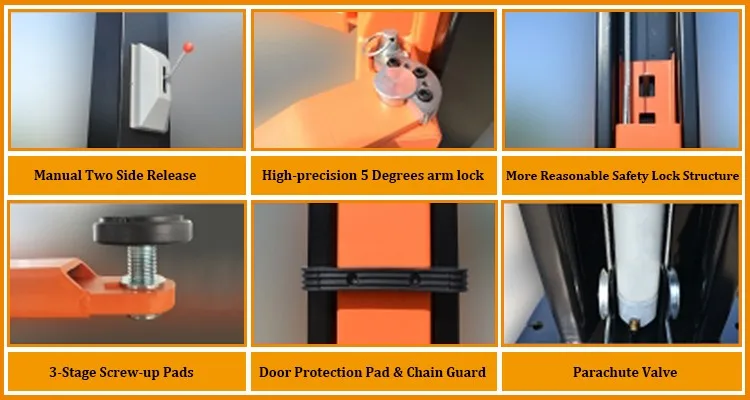 Manual Two Side Release

High-precision 5 Degrees arm lock

More Reasonable Safety Lock Structure

3-Stage Screw-up Pads

Door Protection Pad & Chain Guard

Parachute Valve