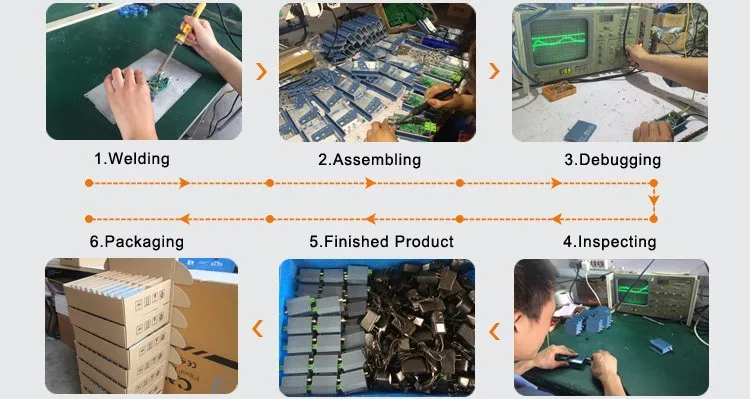 1.Welding

2.Assembling

3.Debugging

6.Packaging

5.Finished Product

4.Inspecting