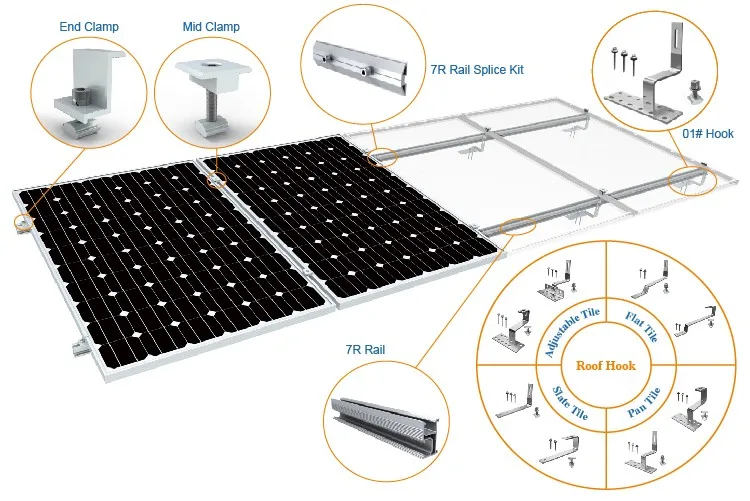 End Clamp

Mid Clamp

7R Rail Splice Kit

01# Hook

7R Rail

Adjustable Tile

Flat Tile

Roof Hook

Slate Tile

Pan Tile