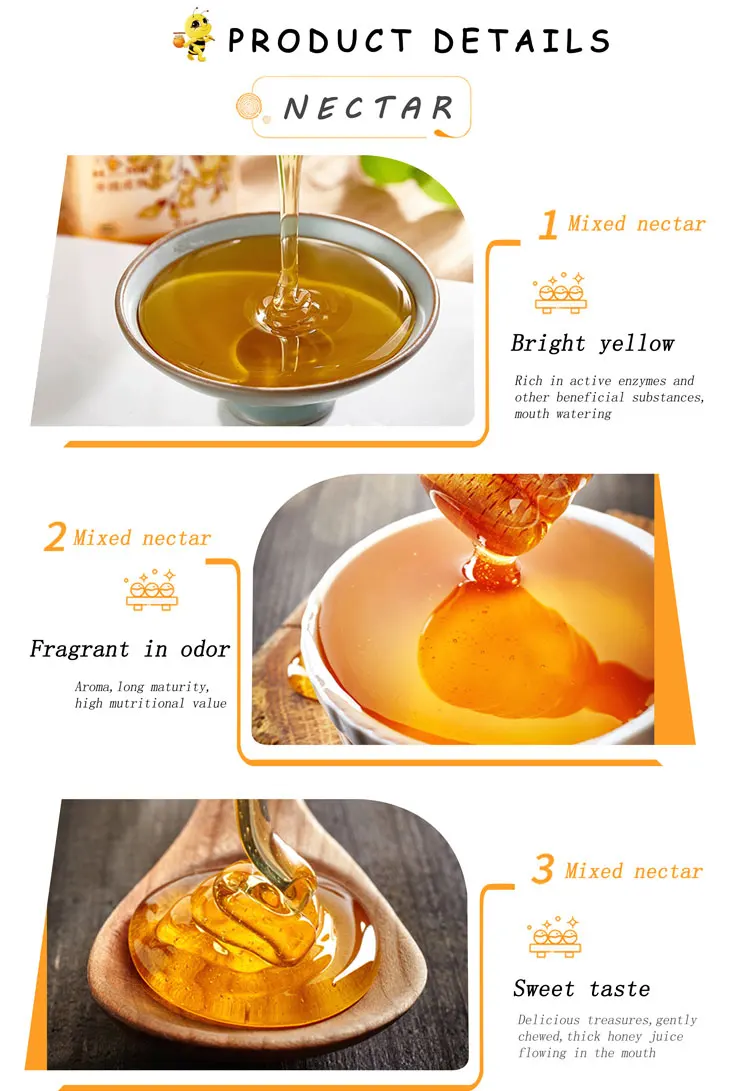 PRODUCT DETAILS

NECTAR

1 Mixed nectar

Bright yellow

Rich in active enzymes and other beneficial substances, mouth watering

2 Mixed nectar

Fragrant in odor

Aroma,long maturity, high mutritional value

3 Mixed nectar

Sweet taste

Delicious treasures,gently chewed,thick honey juice flowing in the mouth