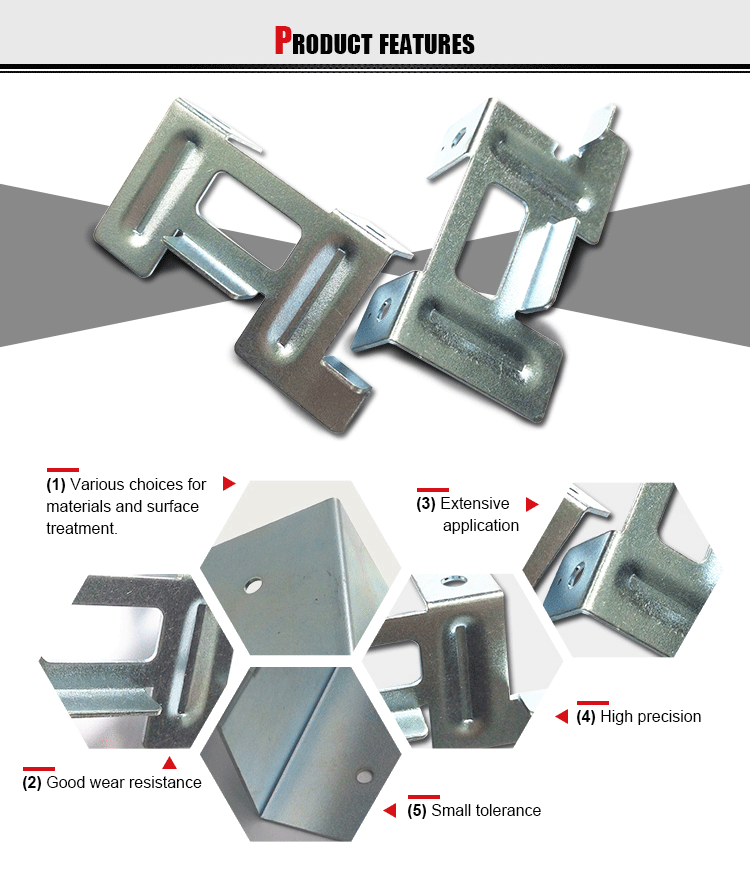 PRODUCT FEATURES

(1) Various choices for materials and surface treatment.

(3) Extensive application

(4) High precision

(2) Good wear resistance

(5) Small tolerance