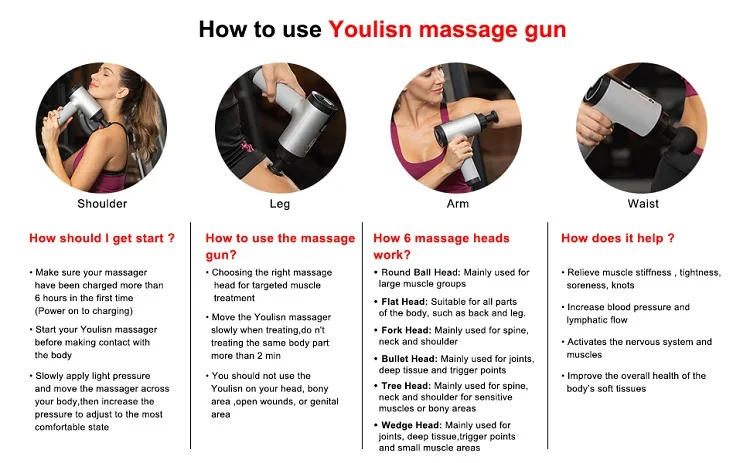 How to use Youlisn massage gun

Shoulder

Leg

Arm

Waist

How should I get start ?

• Make sure your massager have been charged more than 6 hours in the first time (Power on to charging)

• Start your Youlisn massager before making contact with the body

• Slowly apply light pressure and move the massager across your body,then increase the pressure to adjust to the most comfortable state

How to use the massage gun?

• Choosing the right massage head for targeted muscle treatment

• Move the Youlisn massager slowly when treating,do n't treating the same body part more than 2 min

• You should not use the Youlisn on your head, bony area ,open wounds, or genital area

How 6 massage heads work?

• Round Ball Head: Mainly used for large muscle groups

• Flat Head: Suitable for all parts of the body, such as back and leg.

• Fork Head: Mainly used for spine, neck and shoulder

• Bullet Head: Mainly used for joints, deep tissue and trigger points

• Tree Head: Mainly used for spine, neck and shoulder for sensitive muscles or bony areas

• Wedge Head: Mainly used for joints, deep tissue,trigger points and small muscle areas

How does it help ?

• Relieve muscle stiffness , tightness, soreness, knots

• Increase blood pressure and lymphatic flow

• Activates the nervous system and muscles

• Improve the overall health of the body's soft tissues