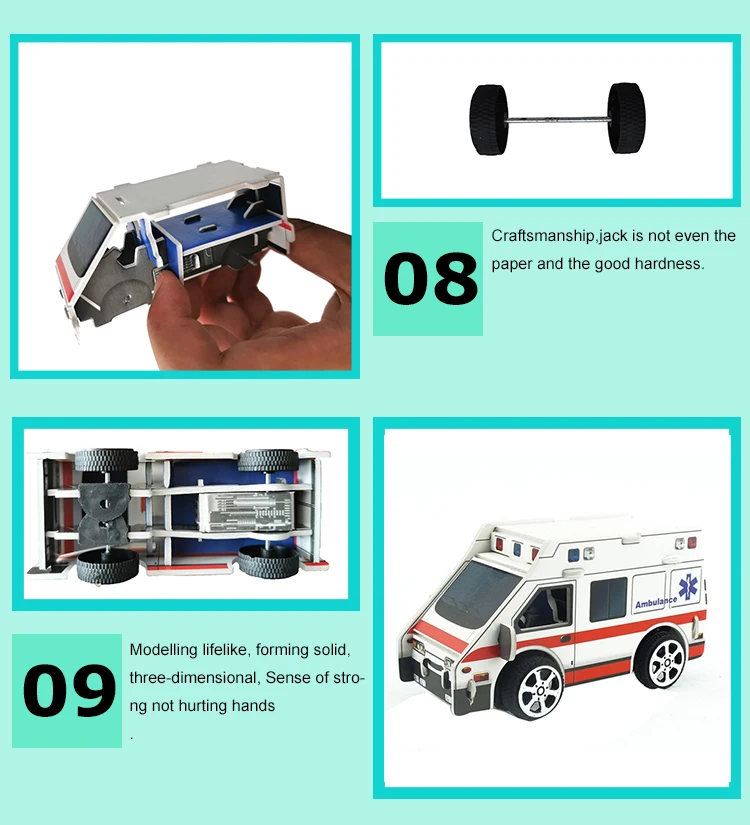 08

Craftsmanship,jack is not even the paper and the good hardness.

09

Modelling lifelike, forming solid, three-dimensional, Sense of strong not hurting hands
.

Ambulance