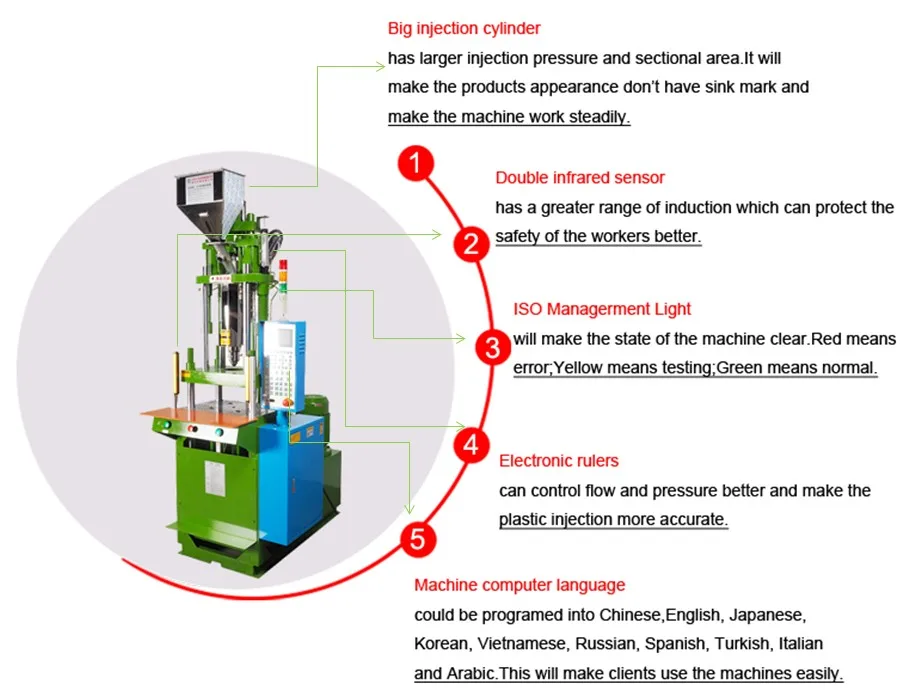 Big injection cylinder
has larger injection pressure and sectional area.It will make the products appearance don't have sink mark and make the machine work steadily.

1

Double infrared sensor
has a greater range of induction which can protect the safety of the workers better.

2

ISO Managerment Light
will make the state of the machine clear.Red means error;Yellow means testing;Green means normal.

3

4

Electronic rulers
can control flow and pressure better and make the plastic injection more accurate.

5

Machine computer language
could be programed into Chinese,English, Japanese, Korean, Vietnamese, Russian, Spanish, Turkish, Italian and Arabic.This will make clients use the machines easily.