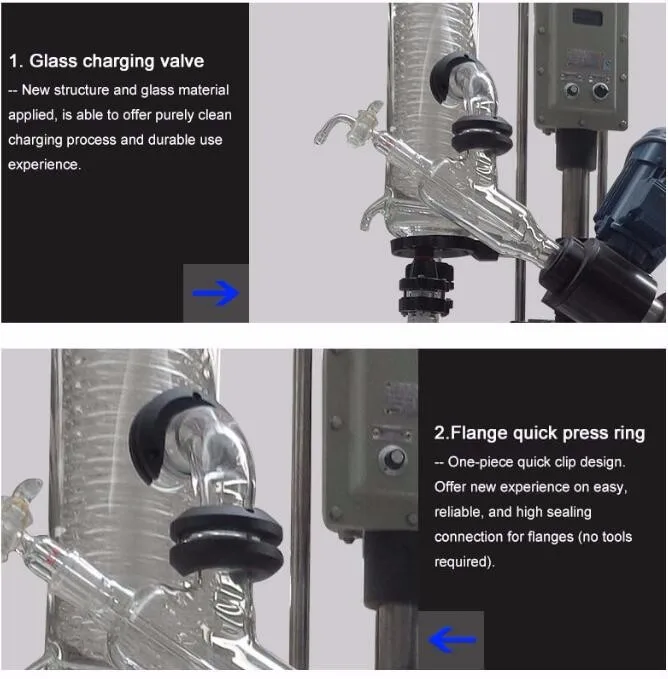 1. Glass charging valve

-- New structure and glass material applied, is able to offer purely clean charging process and durable use experience.

2.Flange quick press ring

-- One-piece quick clip design. Offer new experience on easy, reliable, and high sealing connection for flanges (no tools required).