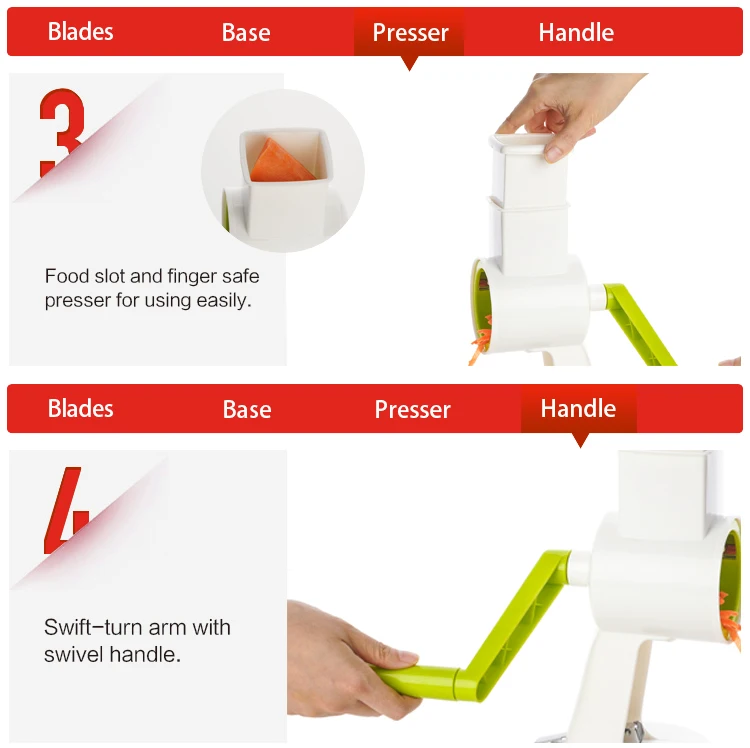 Blades Base Presser Handle

3

Food slot and finger safe presser for using easily.

Blades Base Presser Handle

4

Swift-turn arm with swivel handle.