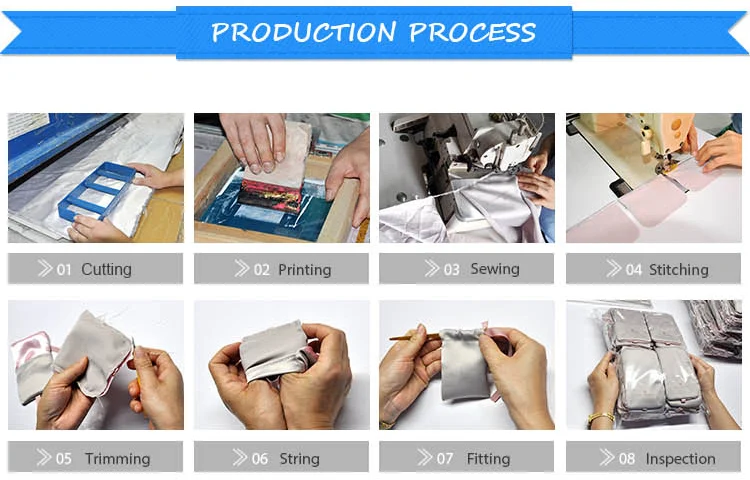 PRODUCTION PROCESS

01 Cutting

02 Printing

03 Sewing

04 Stitching

05 Trimming

06 String

07 Fitting

08 Inspection