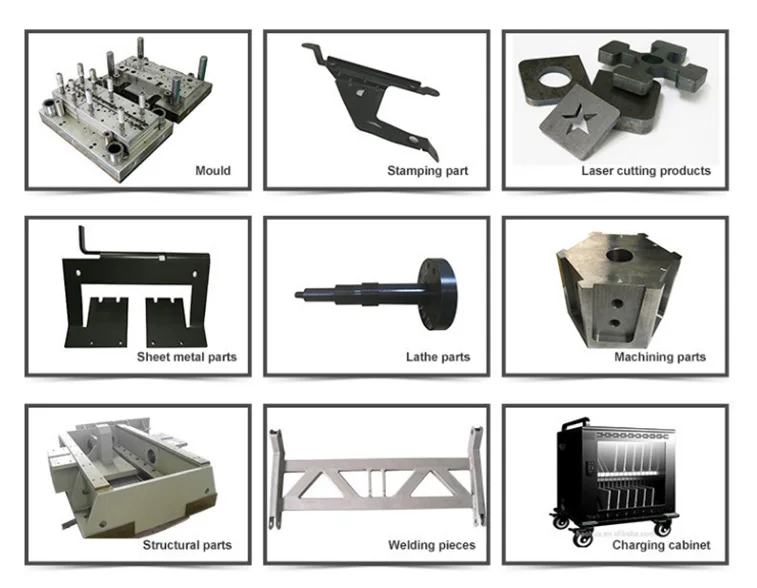 Mould

Stamping part

Laser cutting products

Sheet metal parts

Lathe parts

Machining parts

Structural parts

Welding pieces

Charging cabinet