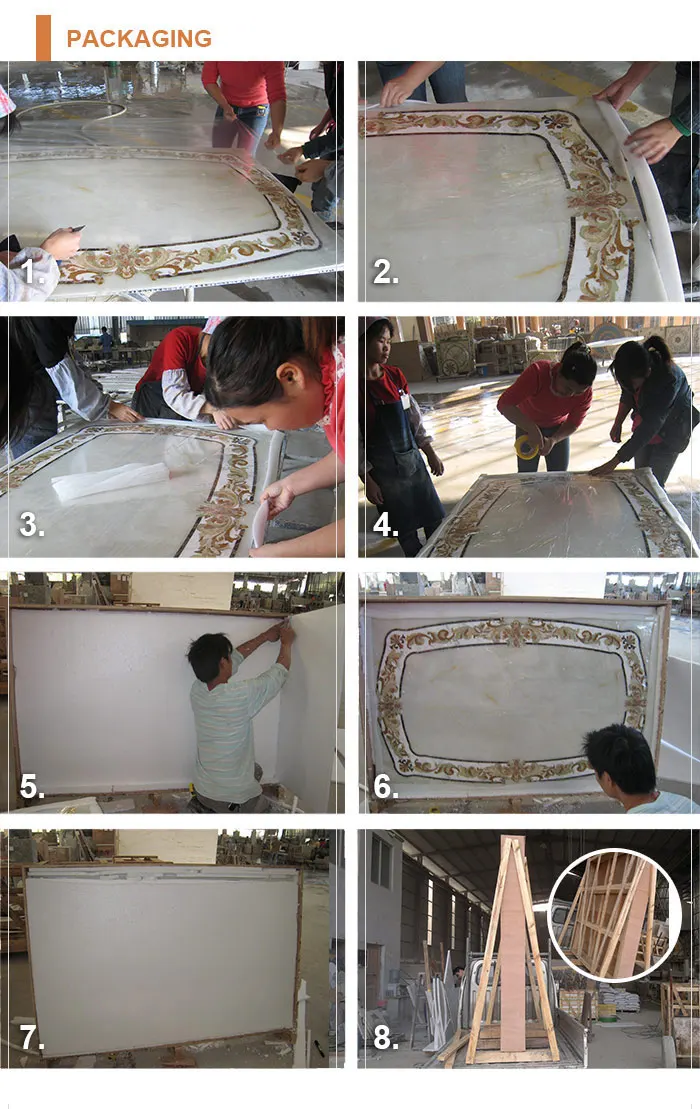 PACKAGING

1.

2.

3.

4.

5.

6.

7.

8.