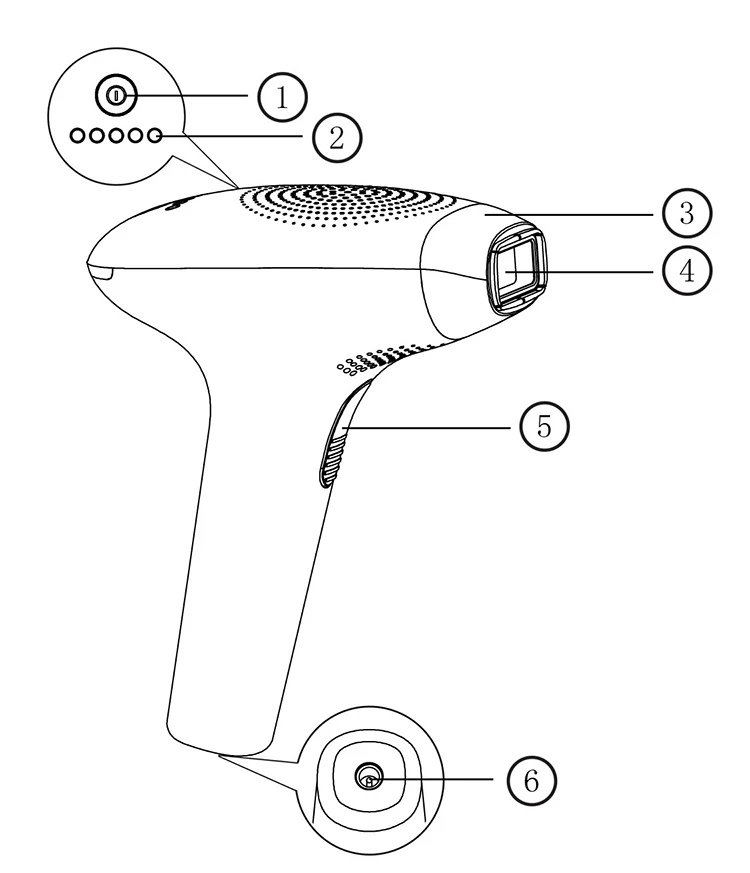 1
2
3
4
5
6