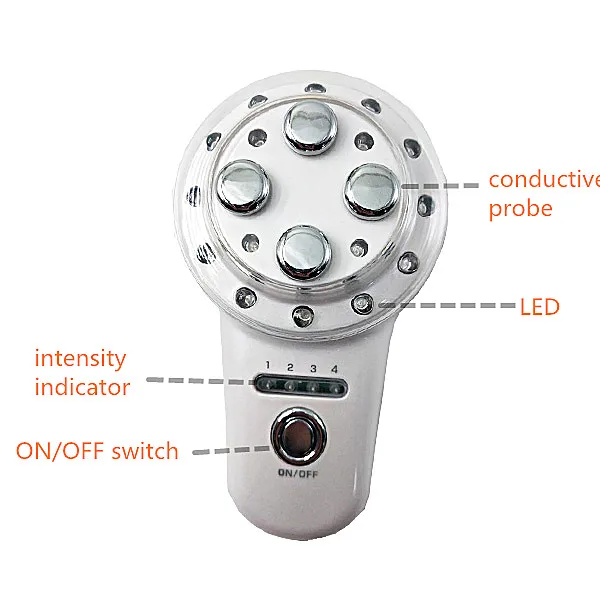 conductive
probe

LED

intensity
indicator

1 2 3 4

ON/OFF switch

ON/OFF