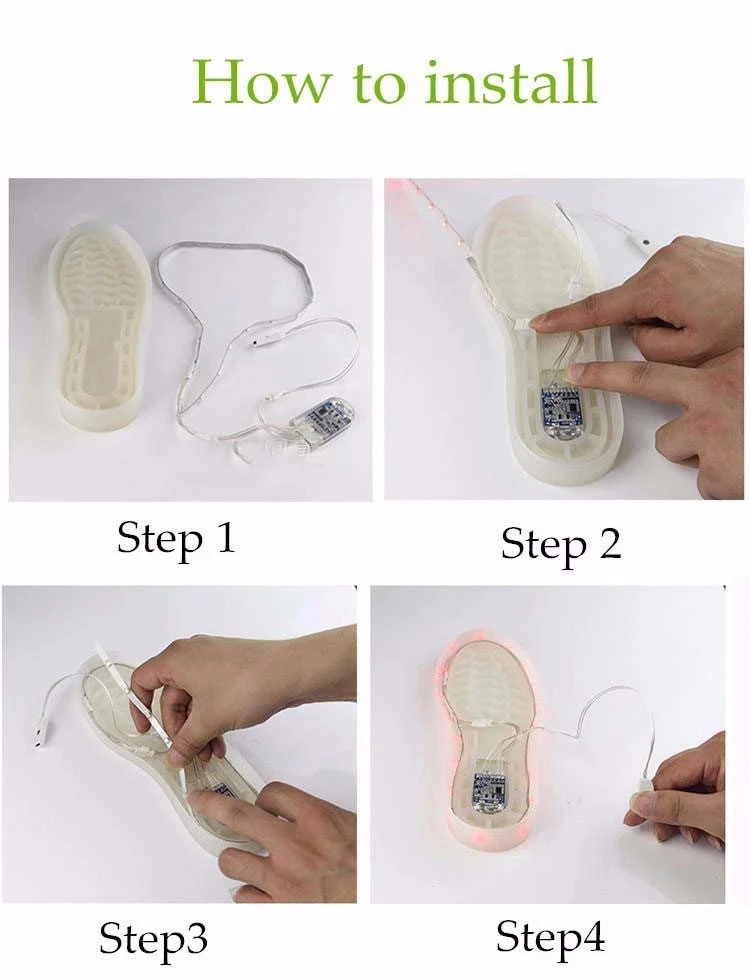 How to install

Step 1

Step 2

Step3

Step4