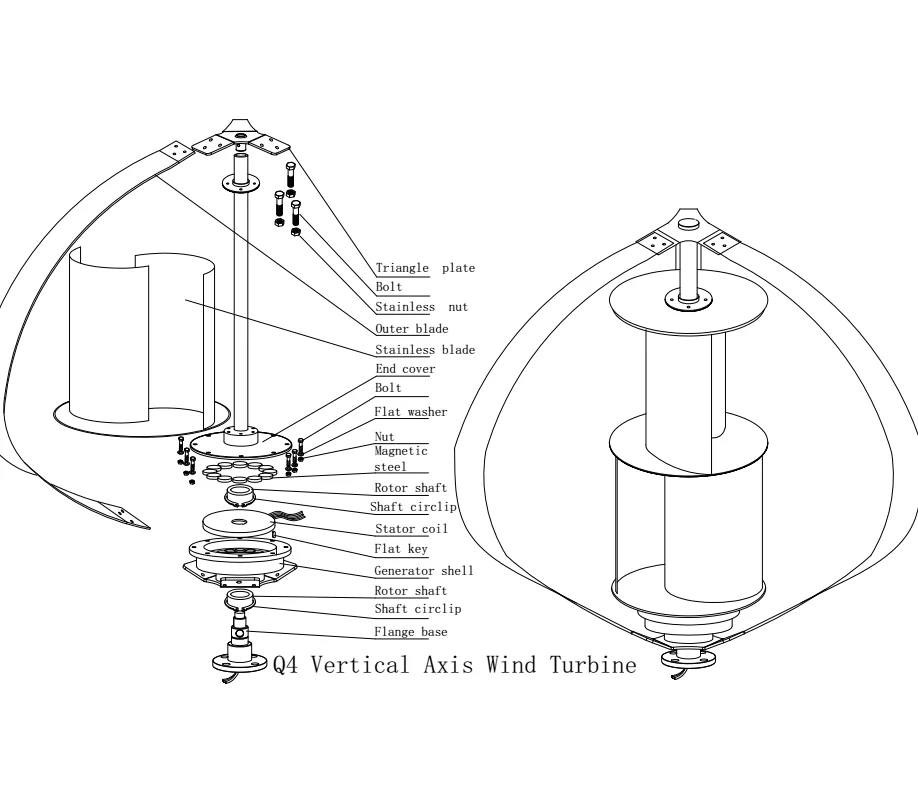 Triangle plate
Bolt
Stainless nut
Outer blade
Stainless blade
End cover
Bolt
Flat washer
Nut
Magnetic steel
Rotor shaft
Shaft circlip
Stator coil
Flat key
Generator shell
Rotor shaft
Shaft circlip
Flange base
Q4 Vertical Axis Wind Turbine