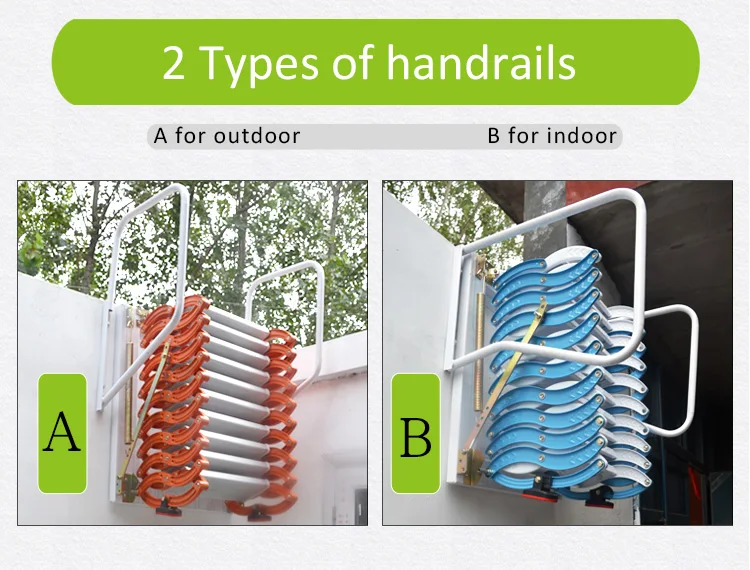 2 Types of handrails

A for outdoor

B for indoor

A

B