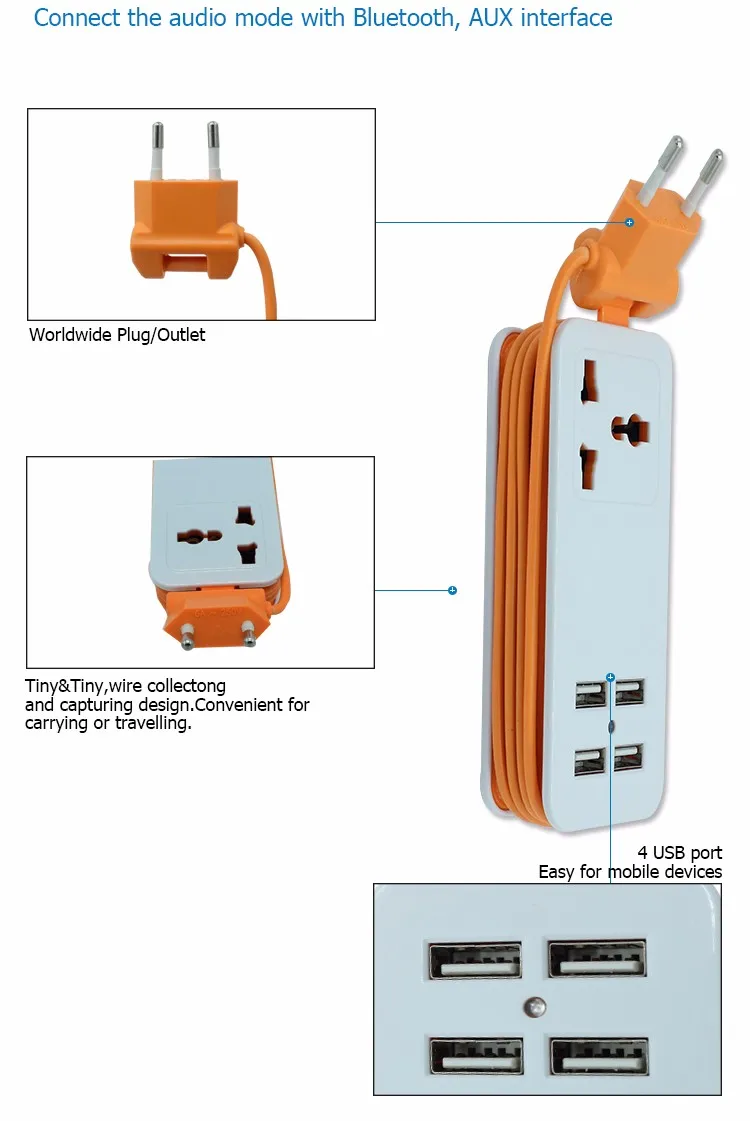 Connect the audio mode with Bluetooth, AUX interface

Worldwide Plug/Outlet

Tiny&Tiny,wire collectong
and capturing design.Convenient for carrying or travelling.

4 USB port
Easy for mobile devices