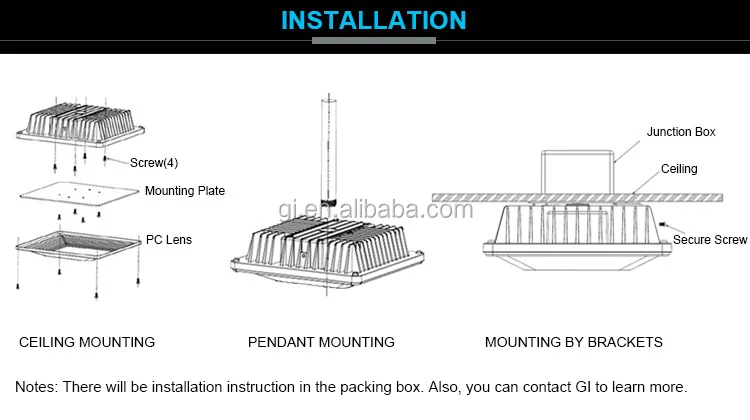 INSTALLATION

Screw(4)

Mounting Plate

PC Lens

gi.en.alibaba.com

Junction Box

Ceiling

Secure Screw

CEILING MOUNTING

PENDANT MOUNTING

MOUNTING BY BRACKETS

Notes: There will be installation instruction in the packing box. Also, you can contact GI to learn more.