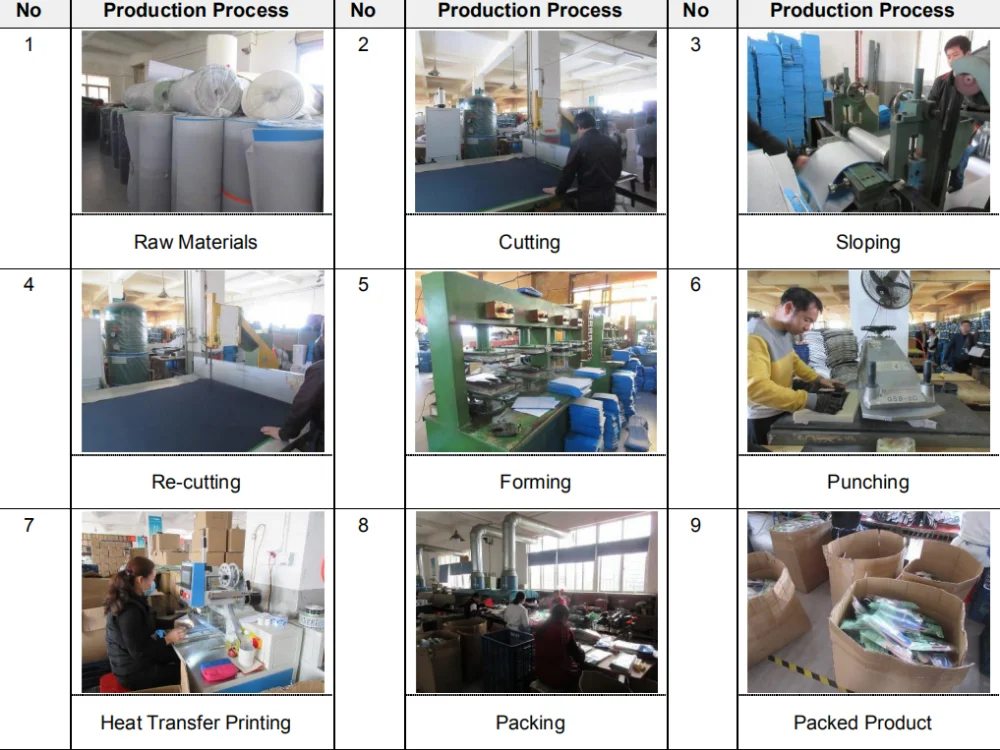 | No | Production Process | No | Production Process | No | Production Process |
|---|---|---|---|---|---|
| 1 | Raw Materials | 2 | Cutting | 3 | Sloping |
| 4 | Re-cutting | 5 | Forming | 6 | Punching |
| 7 | Heat Transfer Printing | 8 | Packing | 9 | Packed Product |