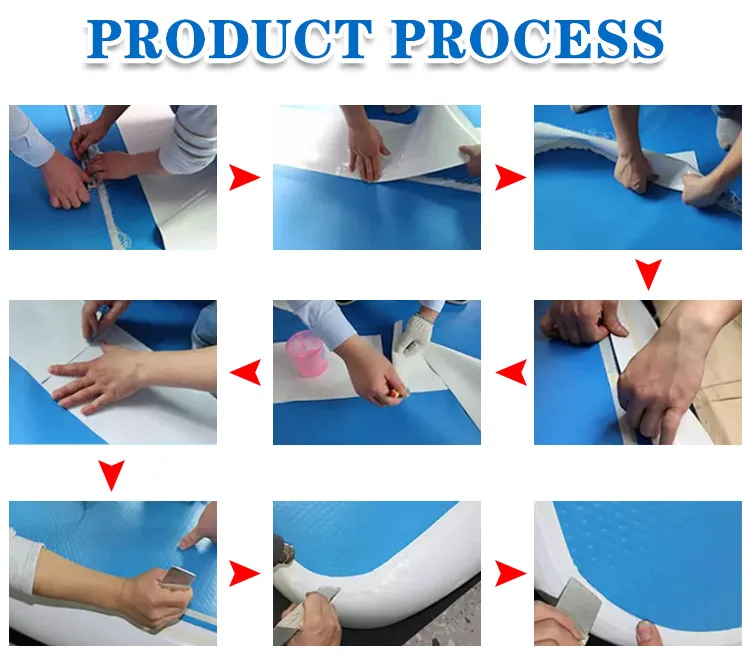 PRODUCT PROCESS