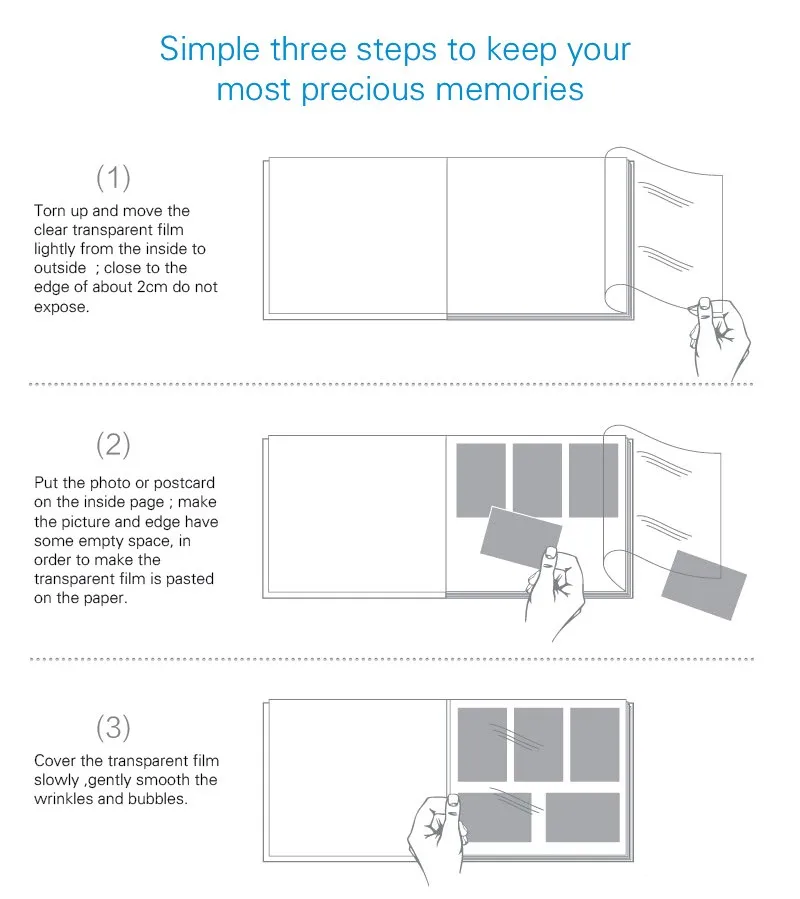 Simple three steps to keep your most precious memories

(1)

Torn up and move the clear transparent film lightly from the inside to outside ; close to the edge of about 2cm do not expose.

(2)

Put the photo or postcard on the inside page ; make the picture and edge have some empty space, in order to make the transparent film is pasted on the paper.

(3)

Cover the transparent film slowly ,gently smooth the wrinkles and bubbles.