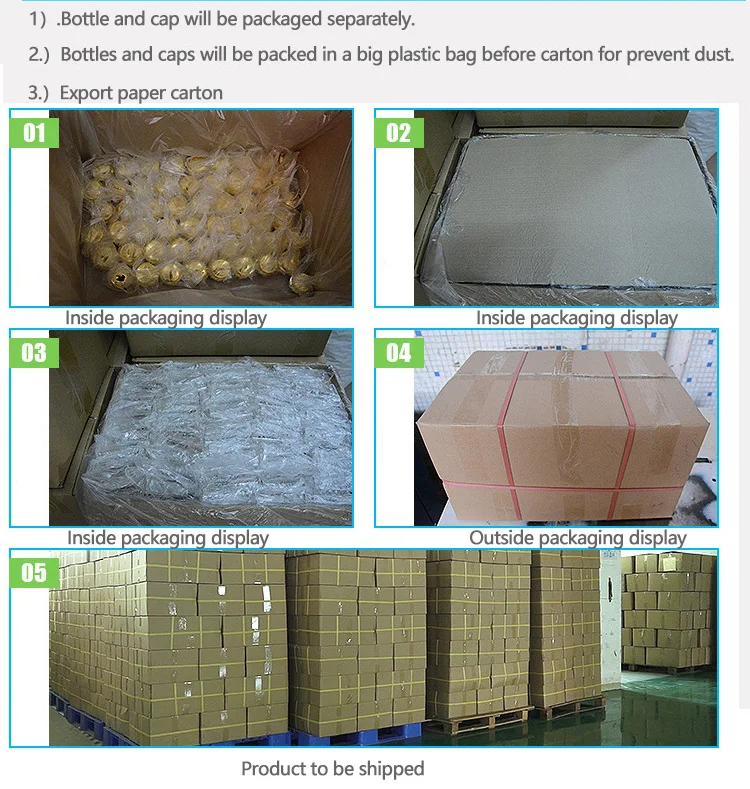 1) .Bottle and cap will be packaged separately.

2.) Bottles and caps will be packed in a big plastic bag before carton for prevent dust.

3.) Export paper carton

01

Inside packaging display

02

Inside packaging display

03

Inside packaging display

04

Outside packaging display

05

Product to be shipped