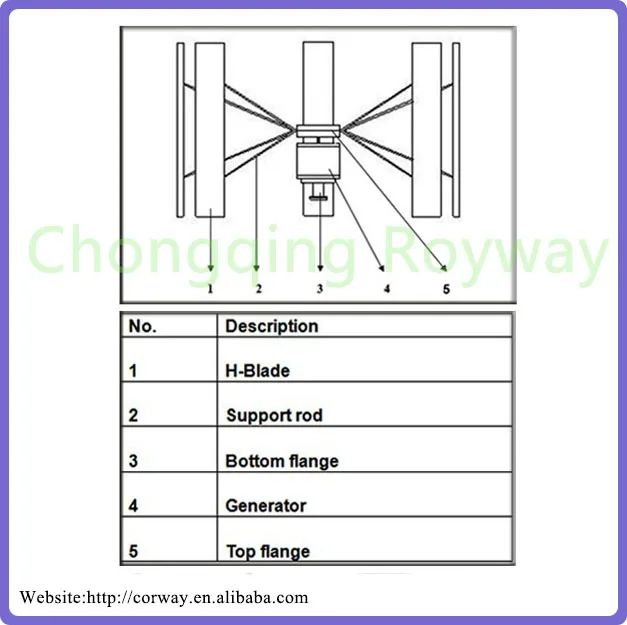 Chongqing Royway

1
2
3
4
5

| No. | Description |
|---|---|
| 1 | H-Blade |
| 2 | Support rod |
| 3 | Bottom flange |
| 4 | Generator |
| 5 | Top flange |

Website:http://corway.en.alibaba.com