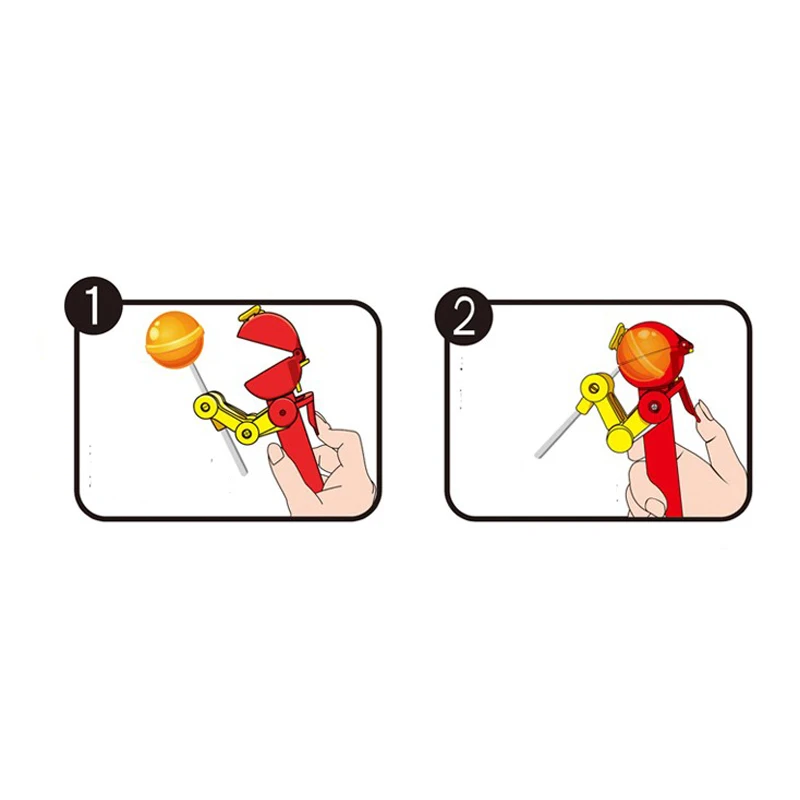 1

2