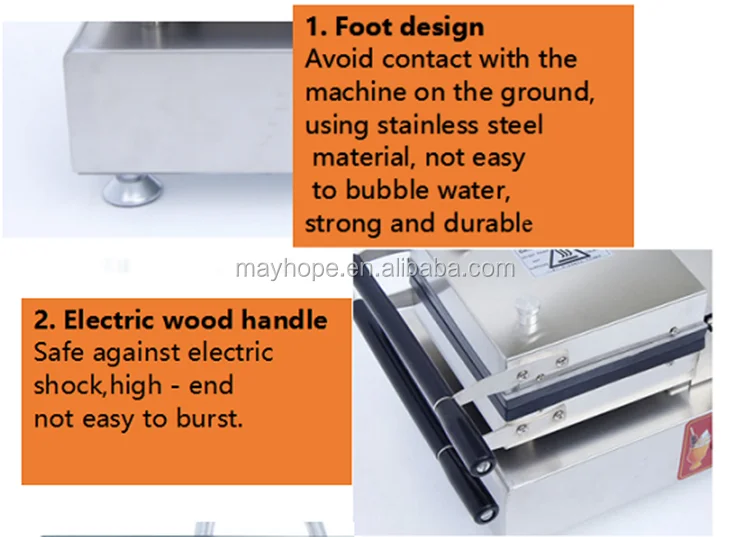 1. Foot design
Avoid contact with the machine on the ground, using stainless steel material, not easy to bubble water, strong and durable

mayhope.en.alibaba.com

2. Electric wood handle
Safe against electric shock,high - end not easy to burst.