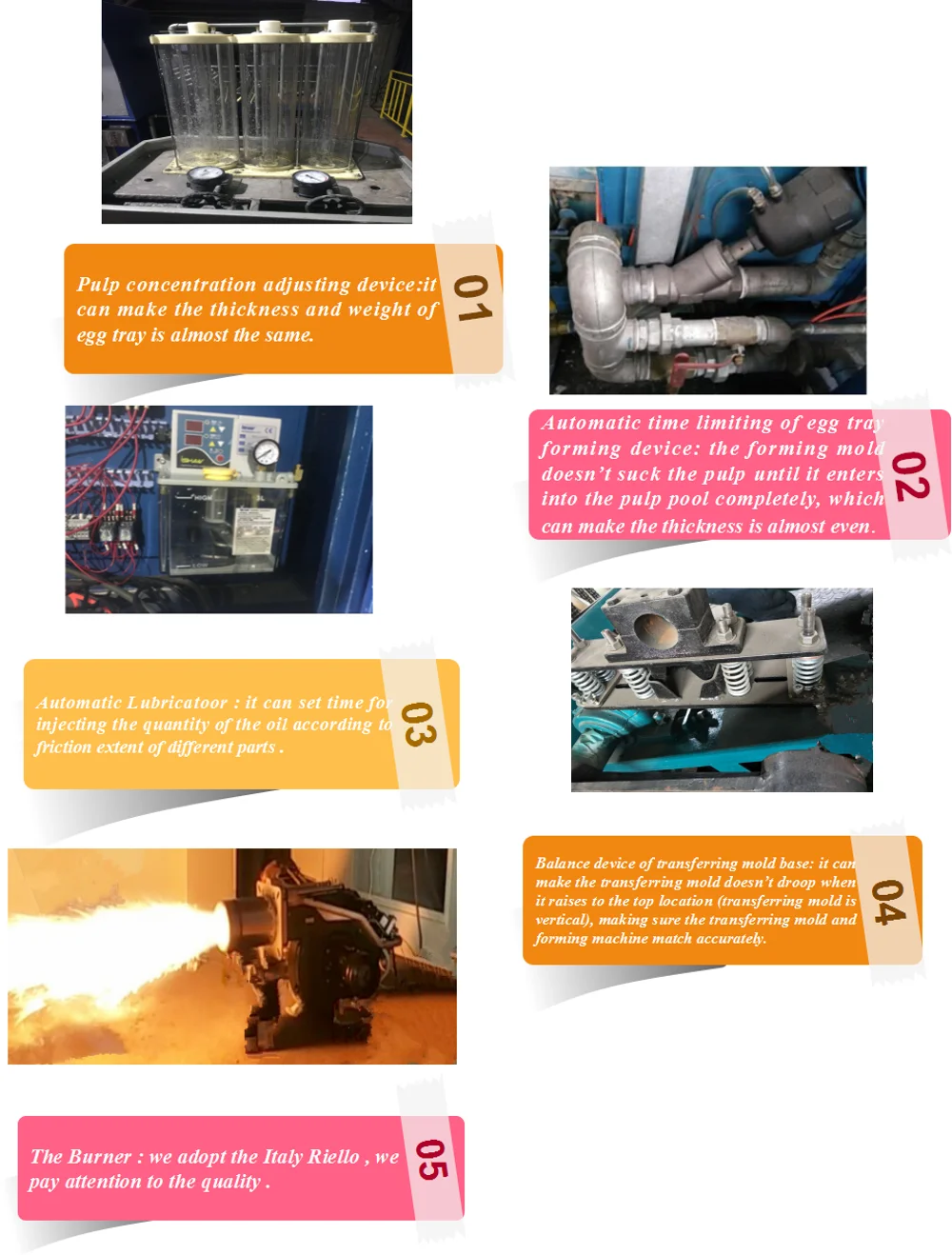 Pulp concentration adjusting device:it can make the thickness and weight of egg tray is almost the same.

01

Automatic time limiting of egg tray forming device: the forming mold doesn't suck the pulp until it enters into the pulp pool completely, which can make the thickness is almost even.

02

Automatic Lubricatoor : it can set time for injecting the quantity of the oil according to friction extent of different parts .

03

Balance device of transferring mold base: it can make the transferring mold doesn't droop when it raises to the top location (transferring mold is vertical), making sure the transferring mold and forming machine match accurately.

04

The Burner : we adopt the Italy Riello , we pay attention to the quality .

05