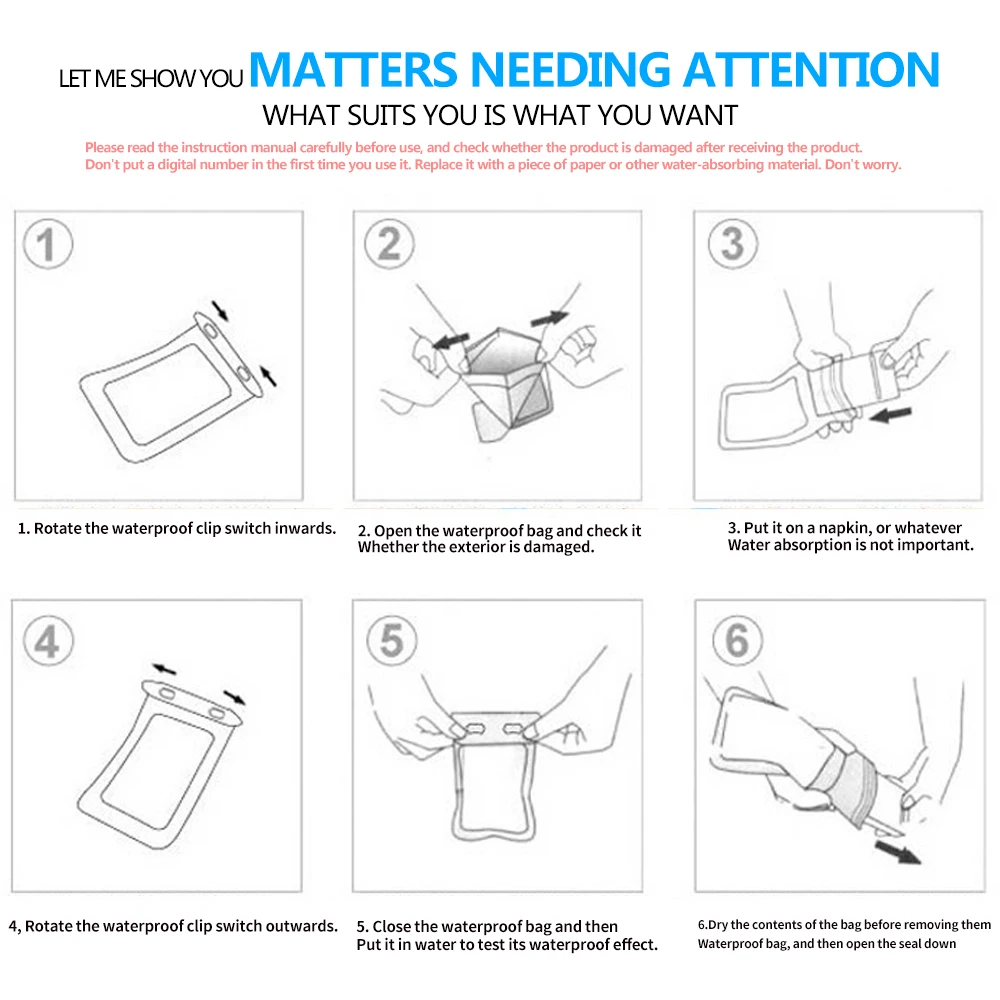 LET ME SHOW YOU MATTERS NEEDING ATTENTION

WHAT SUITS YOU IS WHAT YOU WANT

Please read the instruction manual carefully before use, and check whether the product is damaged after receiving the product. Don't put a digital number in the first time you use it. Replace it with a piece of paper or other water-absorbing material. Don't worry.

1

1. Rotate the waterproof clip switch inwards.

2

2. Open the waterproof bag and check it Whether the exterior is damaged.

3

3. Put it on a napkin, or whatever Water absorption is not important.

4

4, Rotate the waterproof clip switch outwards.

5

5. Close the waterproof bag and then Put it in water to test its waterproof effect.

6

6.Dry the contents of the bag before removing them Waterproof bag, and then open the seal down