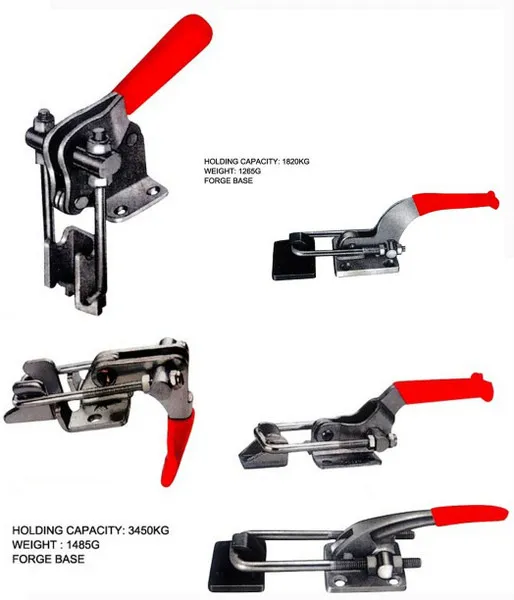 HOLDING CAPACITY: 1820KG
WEIGHT: 1265G
FORGE BASE

HOLDING CAPACITY: 3450KG
WEIGHT : 1485G
FORGE BASE