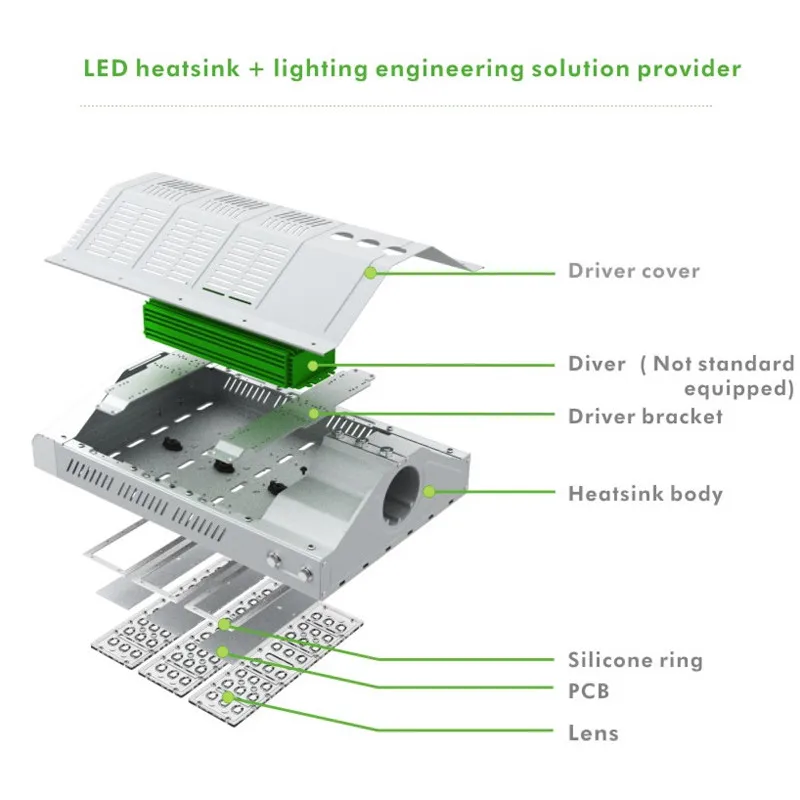 LED heatsink + lighting engineering solution provider

Driver cover

Diver ( Not standard equipped)

Driver bracket

Heatsink body

Silicone ring

PCB

Lens