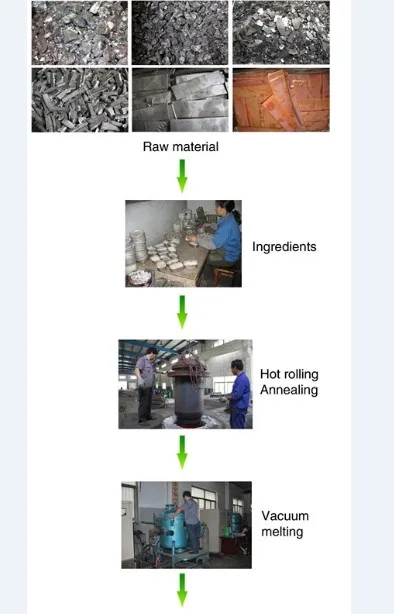 Raw material

Ingredients

Hot rolling
Annealing

Vacuum
melting