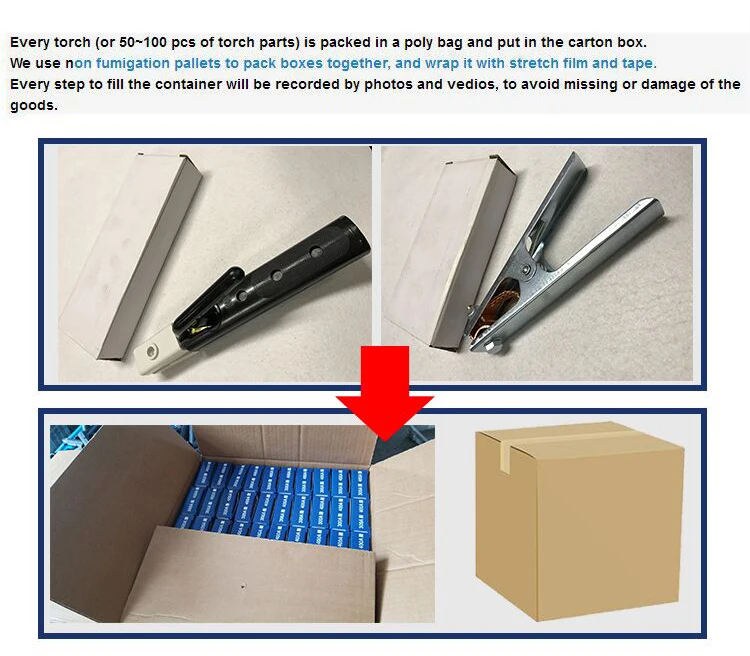 Every torch (or 50~100 pcs of torch parts) is packed in a poly bag and put in the carton box.
We use non fumigation pallets to pack boxes together, and wrap it with stretch film and tape.
Every step to fill the container will be recorded by photos and vedios, to avoid missing or damage of the goods.