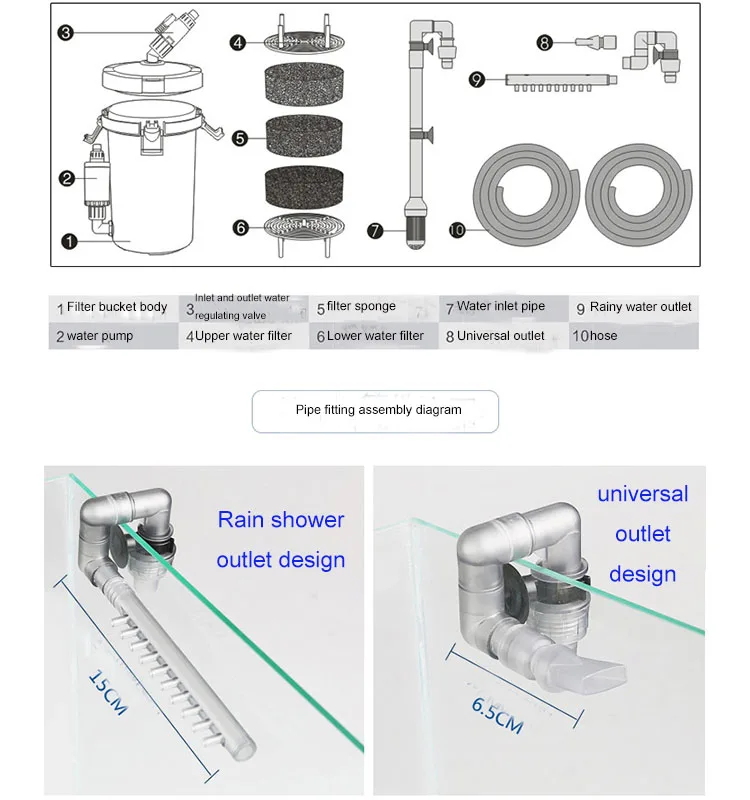 3
4
8
9
5
2
1
6
7
10

| 1 Filter bucket body | 3 Inlet and outlet water regulating valve | 5 filter sponge | 7 Water inlet pipe | 9 Rainy water outlet |
|---|---|---|---|---|
| 2 water pump | 4 Upper water filter | 6 Lower water filter | 8 Universal outlet | 10 hose |

Pipe fitting assembly diagram

Rain shower outlet design

15CM

universal outlet design

6.5CM