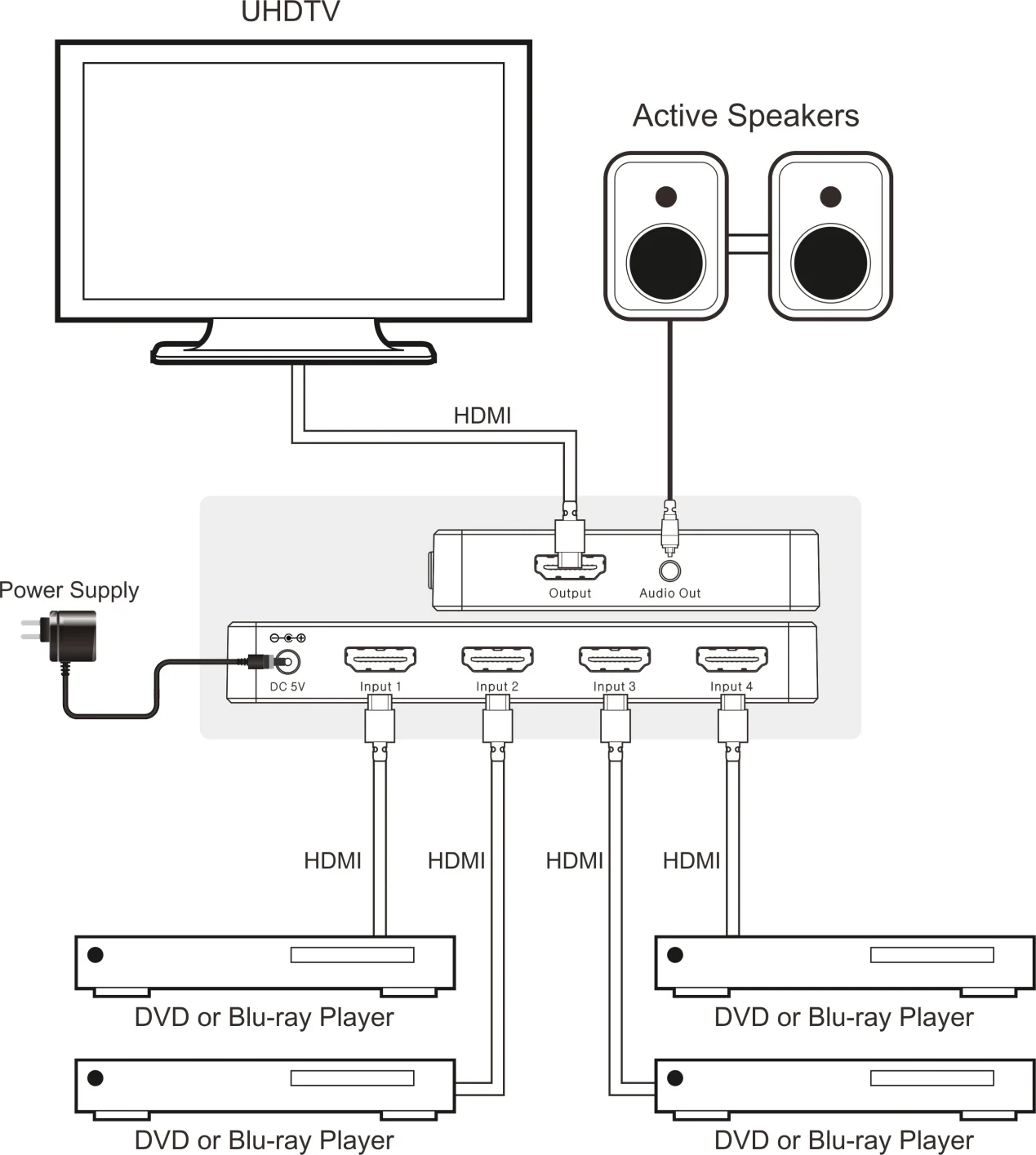 UHDTV

Active Speakers

HDMI

Output

Audio Out

Power Supply

DC 5V

Input 1

Input 2

Input 3

Input 4

HDMI

HDMI

HDMI

HDMI

DVD or Blu-ray Player

DVD or Blu-ray Player

DVD or Blu-ray Player

DVD or Blu-ray Player