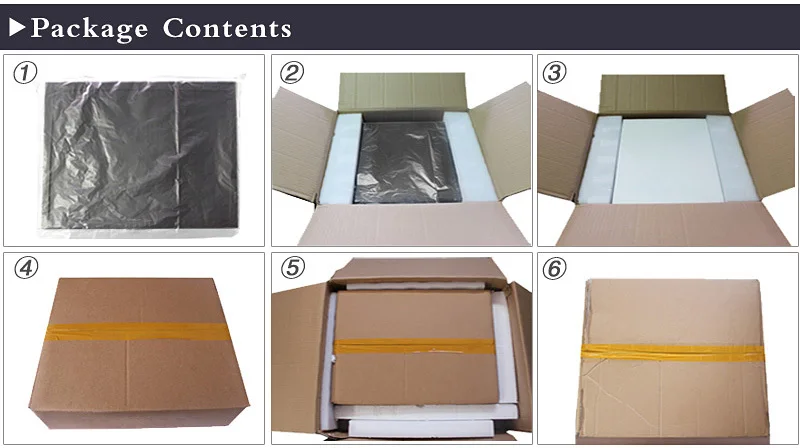 ▶Package Contents

①

②

③

④

⑤

⑥