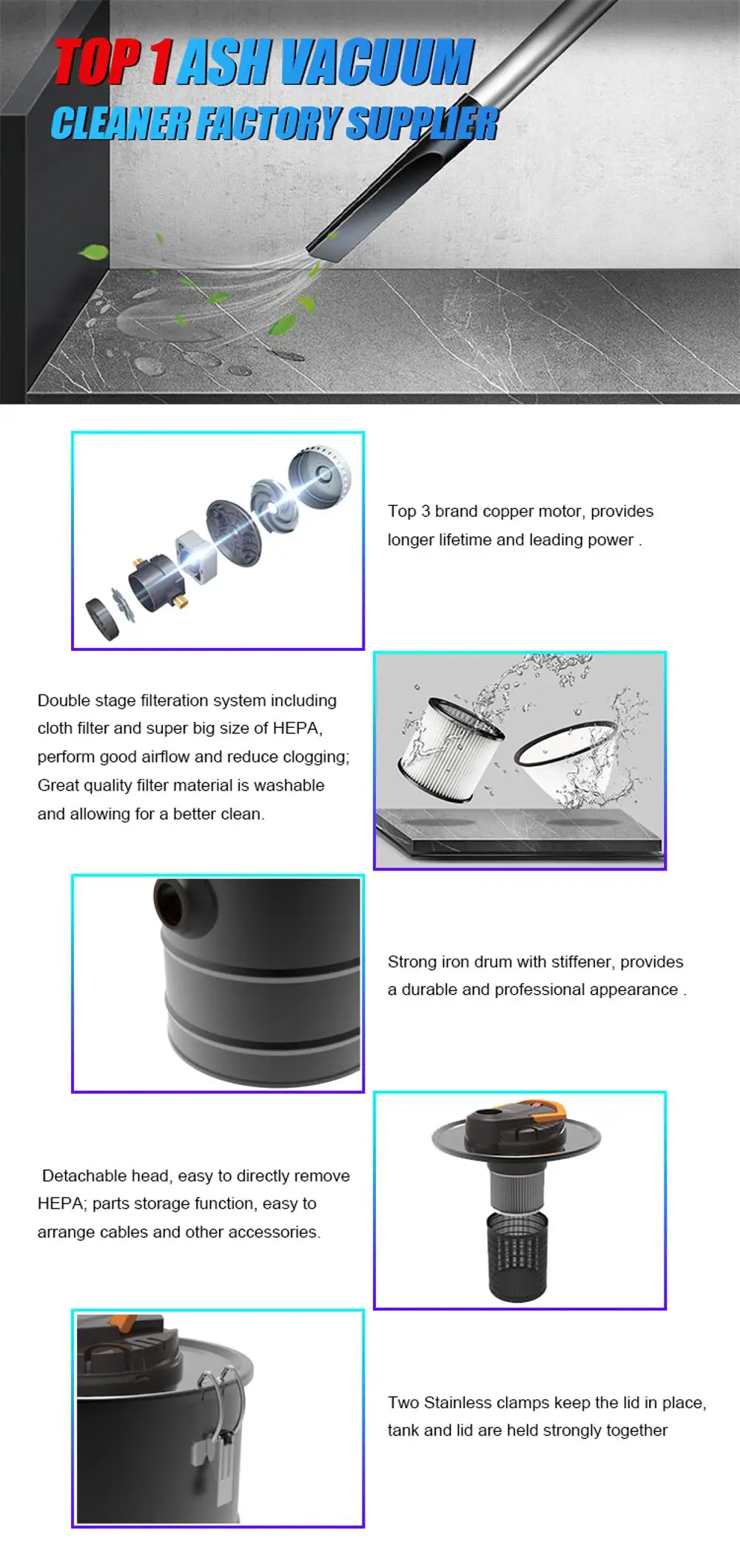 TOP 1 ASH VACUUM
CLEANER FACTORY SUPPLIER

Top 3 brand copper motor, provides longer lifetime and leading power .

Double stage filteration system including cloth filter and super big size of HEPA, perform good airflow and reduce clogging; Great quality filter material is washable and allowing for a better clean.

Strong iron drum with stiffener, provides a durable and professional appearance .

Detachable head, easy to directly remove HEPA; parts storage function, easy to arrange cables and other accessories.

Two Stainless clamps keep the lid in place, tank and lid are held strongly together