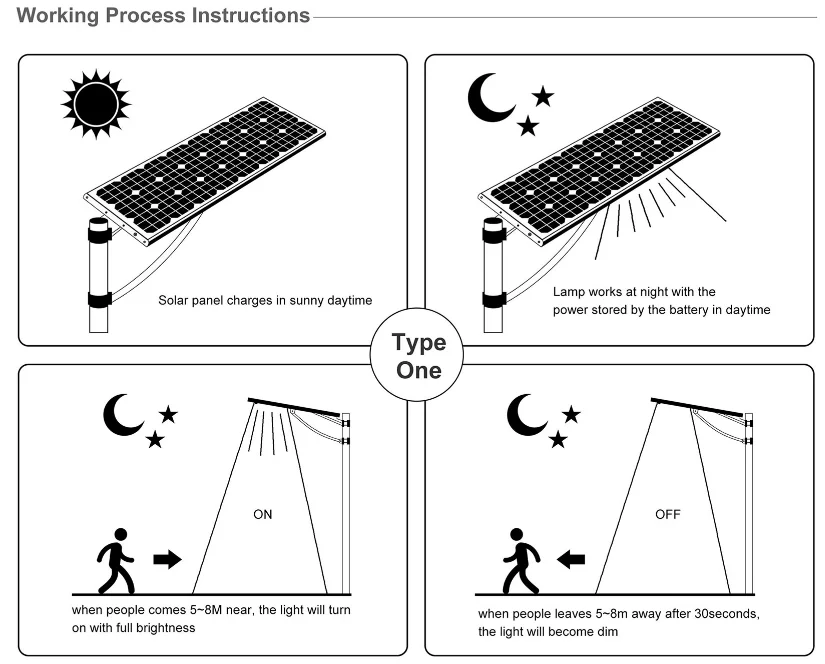 Working Process Instructions

Solar panel charges in sunny daytime

Lamp works at night with the power stored by the battery in daytime

Type One

ON

when people comes 5~8M near, the light will turn on with full brightness

OFF

when people leaves 5~8m away after 30seconds, the light will become dim