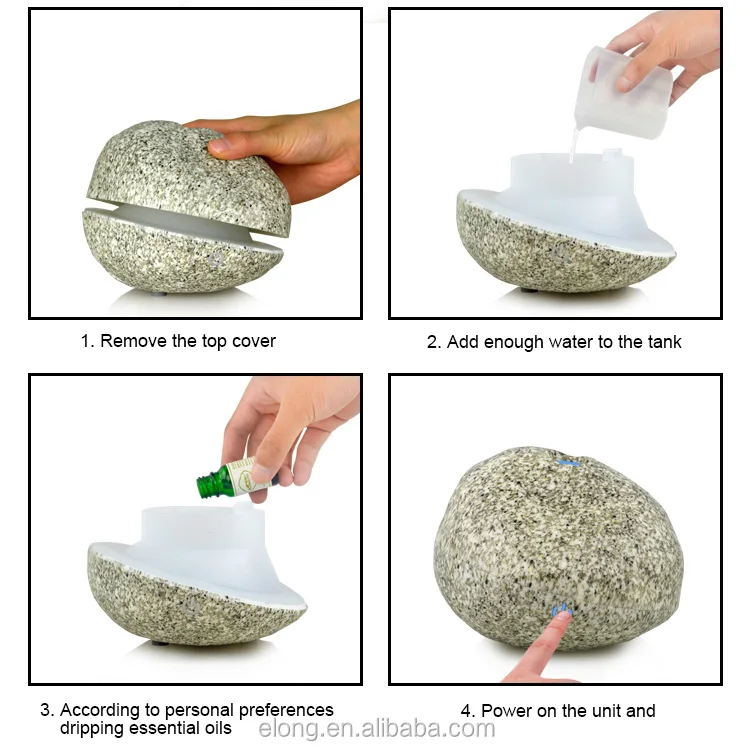 1. Remove the top cover

2. Add enough water to the tank

3. According to personal preferences dripping essential oils

4. Power on the unit and

elong.en.alibaba.com