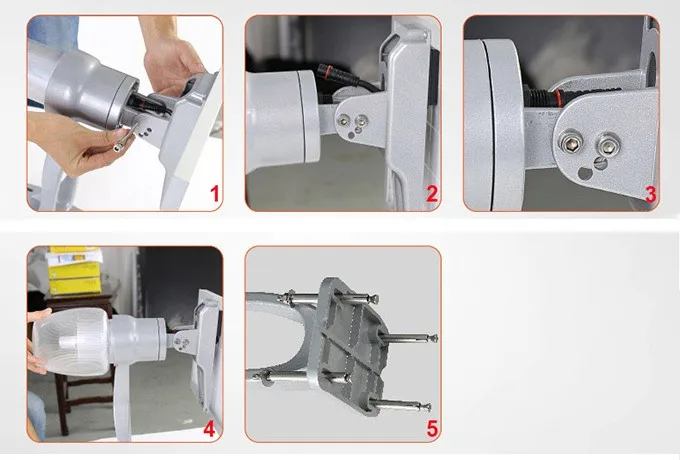 1

2

3

4

5