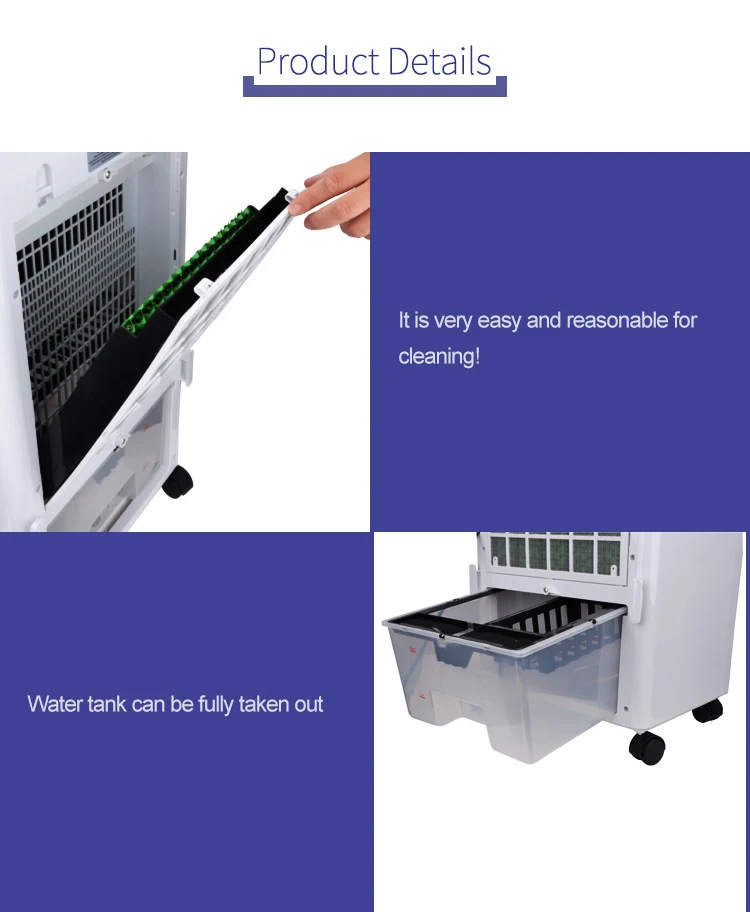 Product Details

It is very easy and reasonable for cleaning!

Water tank can be fully taken out