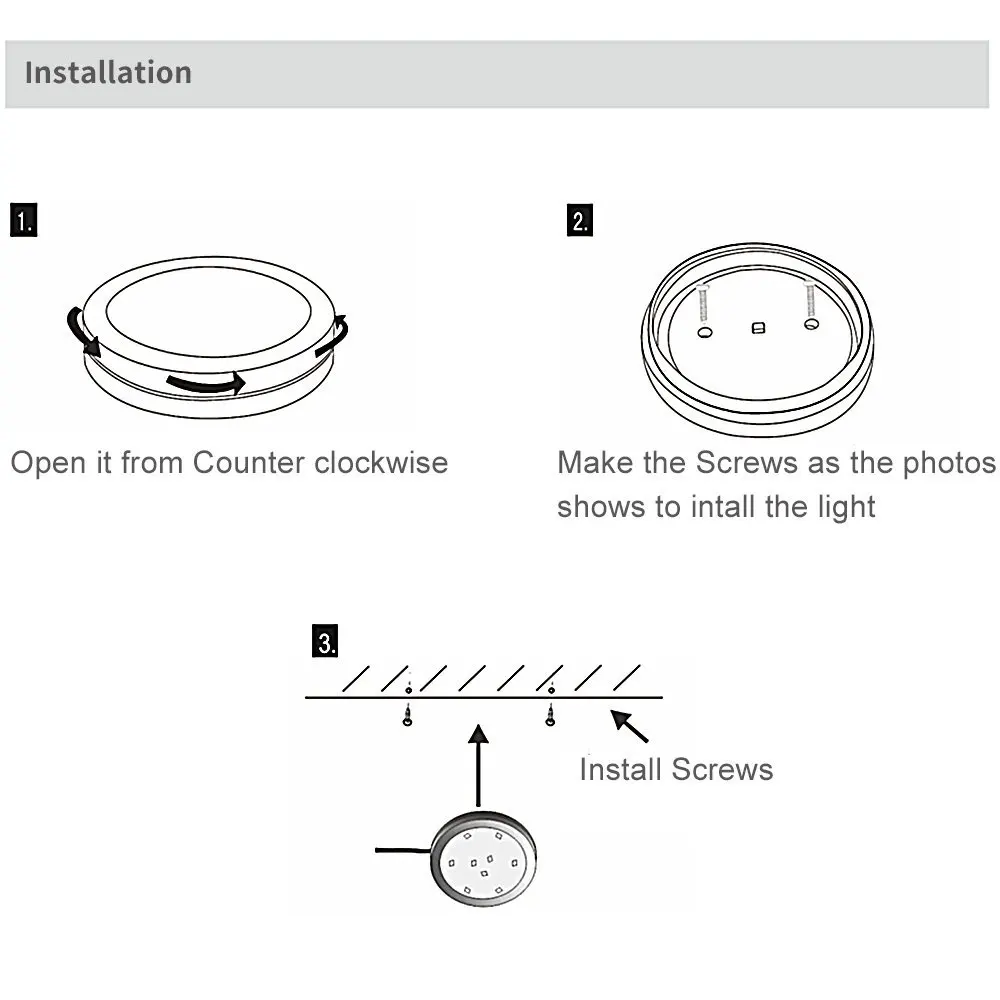 Installation

1.

Open it from Counter clockwise

2.

Make the Screws as the photos shows to intall the light

3.

Install Screws