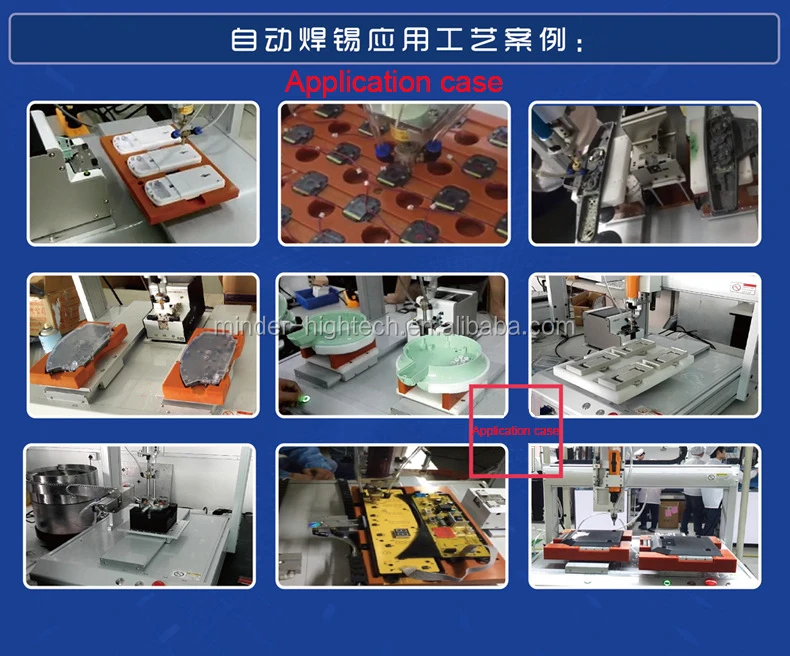 自动焊锡应用工艺案例：

Application case

minder-hightech.en.alibaba.com

Application case