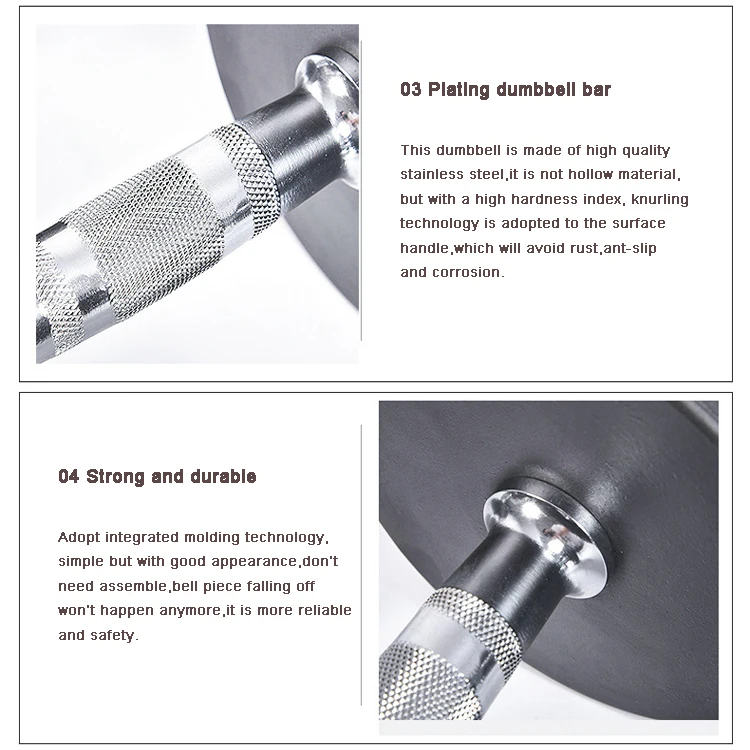 03 Plating dumbbell bar

This dumbbell is made of high quality stainless steel,it is not hollow material, but with a high hardness index, knurling technology is adopted to the surface handle,which will avoid rust,ant-slip and corrosion.

04 Strong and durable

Adopt integrated molding technology, simple but with good appearance,don't need assemble,bell piece falling off won't happen anymore,it is more reliable and safety.