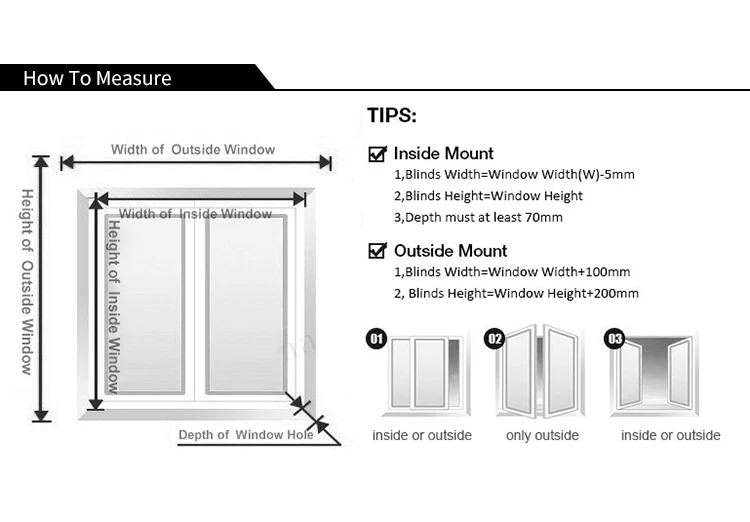 How To Measure

Width of Outside Window

Height of Outside Window

Width of Inside Window

Height of Inside Window

Depth of Window Hole

TIPS:

Inside Mount
1,Blinds Width=Window Width(W)-5mm
2,Blinds Height=Window Height
3,Depth must at least 70mm

Outside Mount
1,Blinds Width=Window Width+100mm
2, Blinds Height=Window Height+200mm

01
inside or outside

02
only outside

03
inside or outside