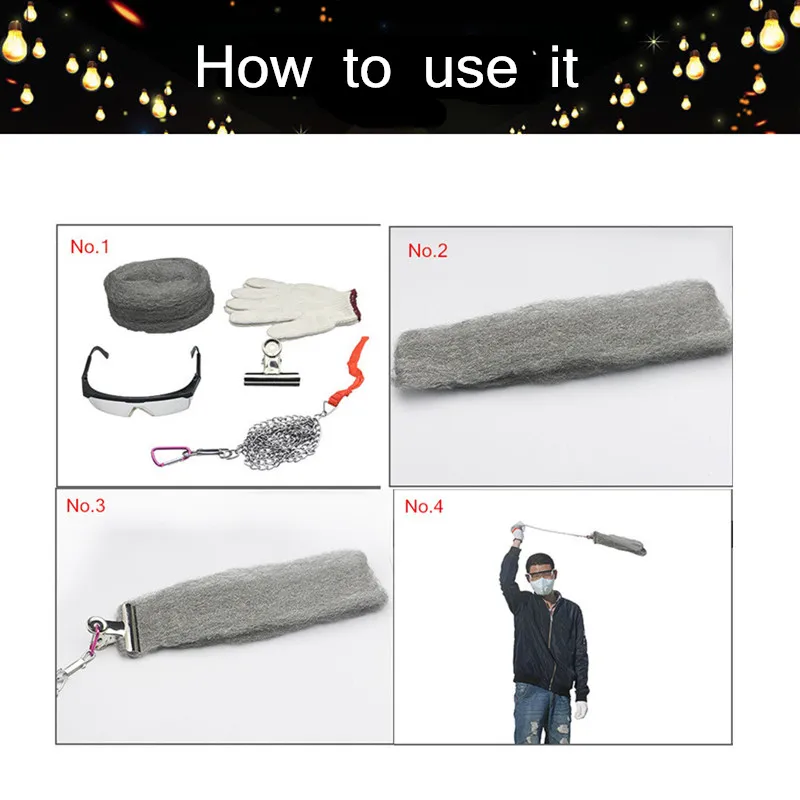 How to use it

No.1

No.2

No.3

No.4