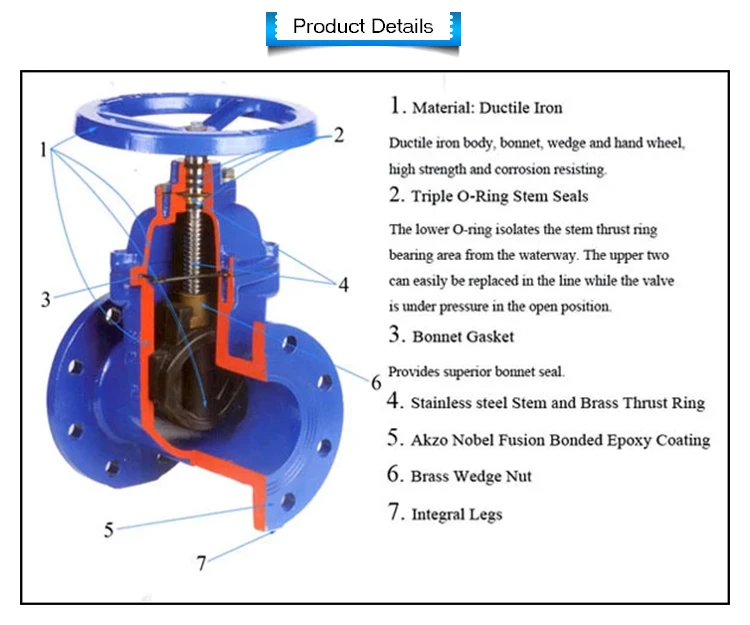 Product Details

1
2
3
4
6
5
7

1. Material: Ductile Iron

Ductile iron body, bonnet, wedge and hand wheel, high strength and corrosion resisting.

2. Triple O-Ring Stem Seals

The lower O-ring isolates the stem thrust ring bearing area from the waterway. The upper two can easily be replaced in the line while the valve is under pressure in the open position.

3. Bonnet Gasket

Provides superior bonnet seal.

4. Stainless steel Stem and Brass Thrust Ring

5. Akzo Nobel Fusion Bonded Epoxy Coating

6. Brass Wedge Nut

7. Integral Legs