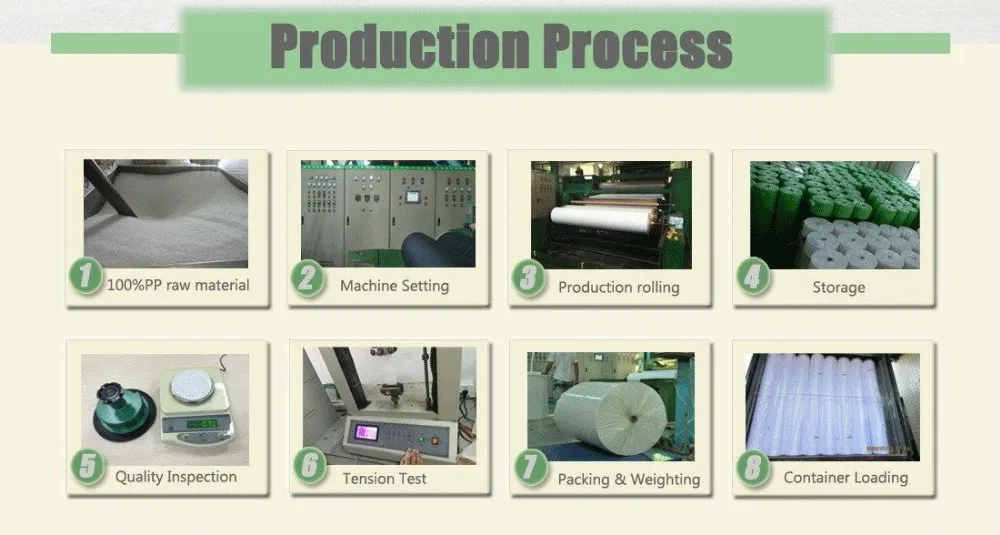 Production Process

1 100%PP raw material

2 Machine Setting

3 Production rolling

4 Storage

5 Quality Inspection

6 Tension Test

7 Packing & Weighting

8 Container Loading